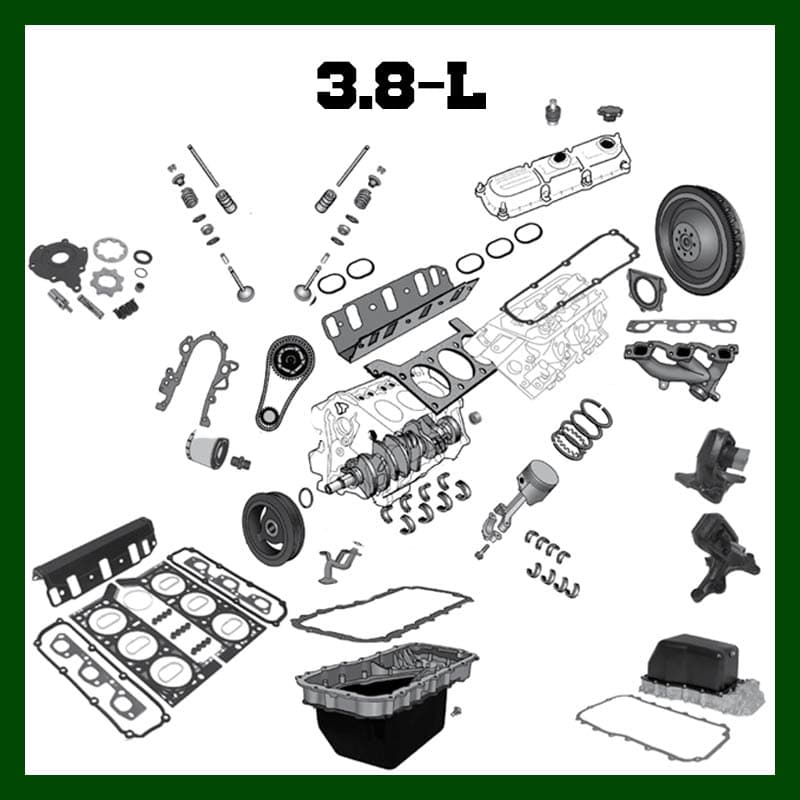 3.8-L