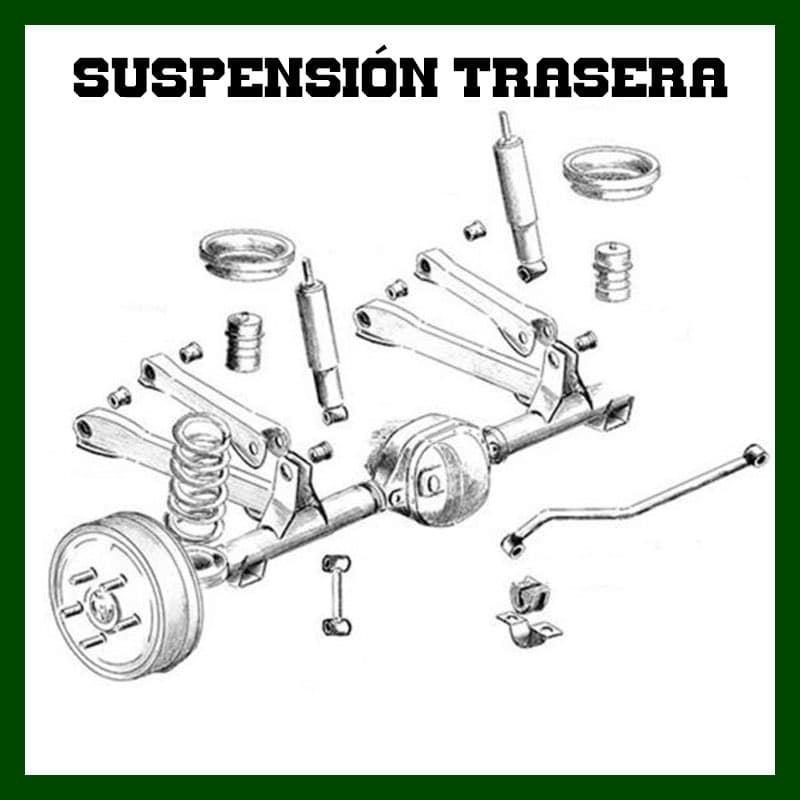 SUSPENSIÓN TRASERA